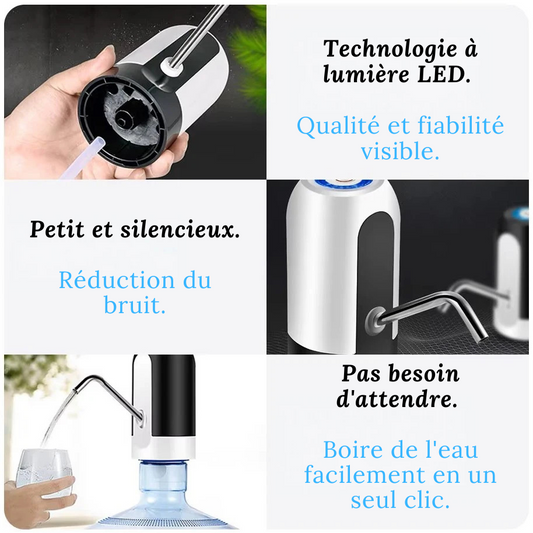 Technologie à lumière LED.

Qualité et fiabilité visible.

Petit et silencieux.

Réduction du bruit.

Pas besoin d'attendre.

Boire de l'eau facilement en un seul clic.