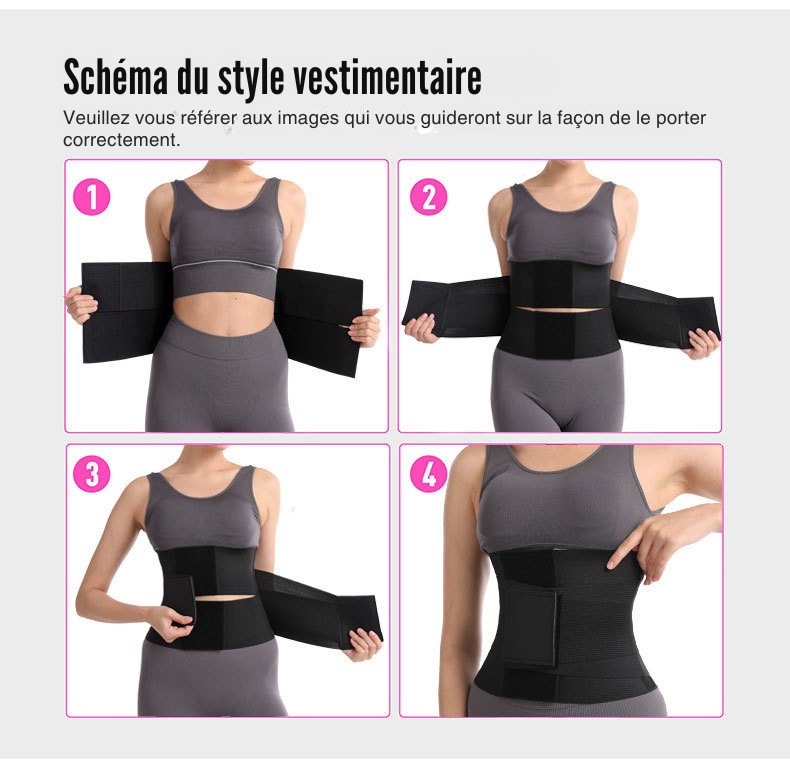 Schéma du style vestimentaire

Veuillez vous référer aux images qui vous guideront sur la façon de le porter correctement.

1

2

3

4